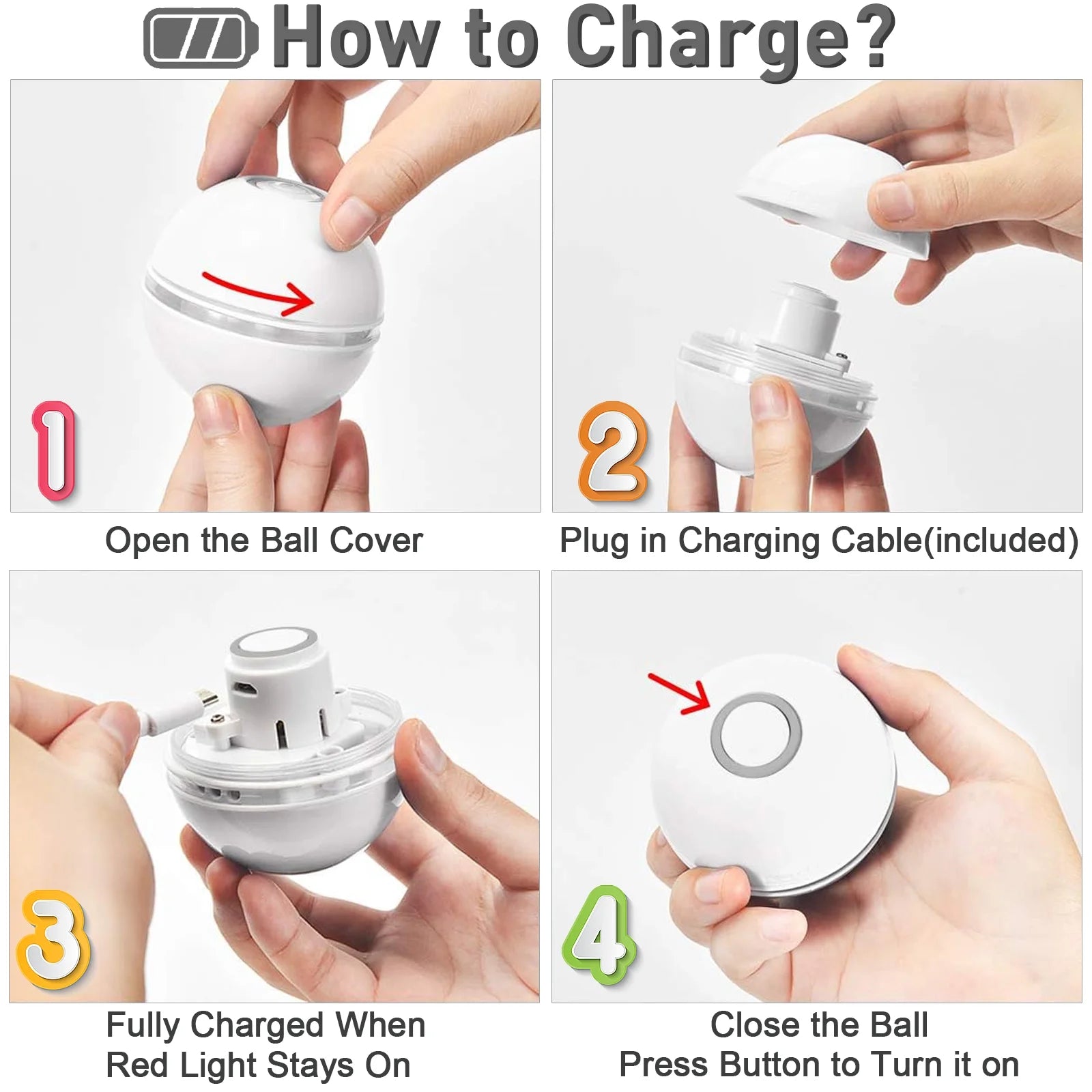 How to Charge?

1

Open the Ball Cover

2

Plug in Charging Cable(included)

3

Fully Charged When Red Light Stays On

4

Close the Ball
Press Button to Turn it on