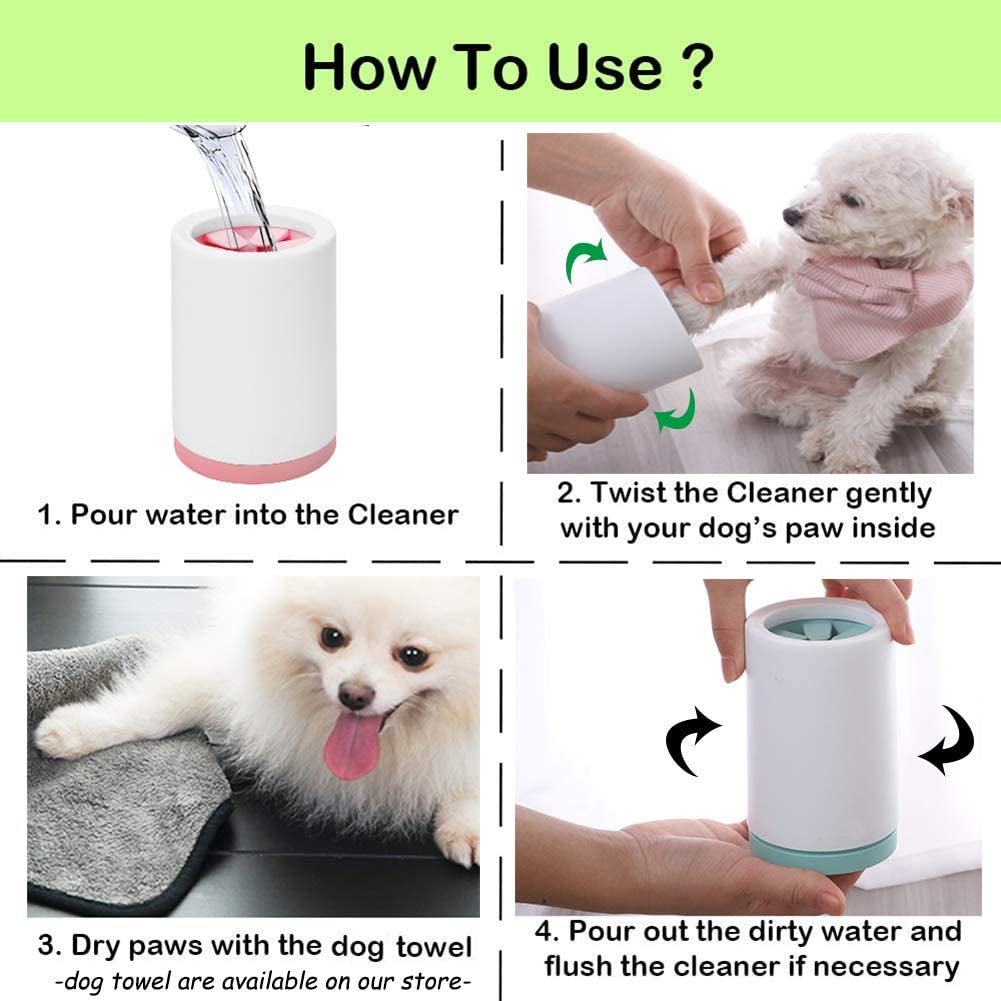 How To Use ?

1. Pour water into the Cleaner

2. Twist the Cleaner gently with your dog's paw inside

3. Dry paws with the dog towel
-dog towel are available on our store-

4. Pour out the dirty water and flush the cleaner if necessary